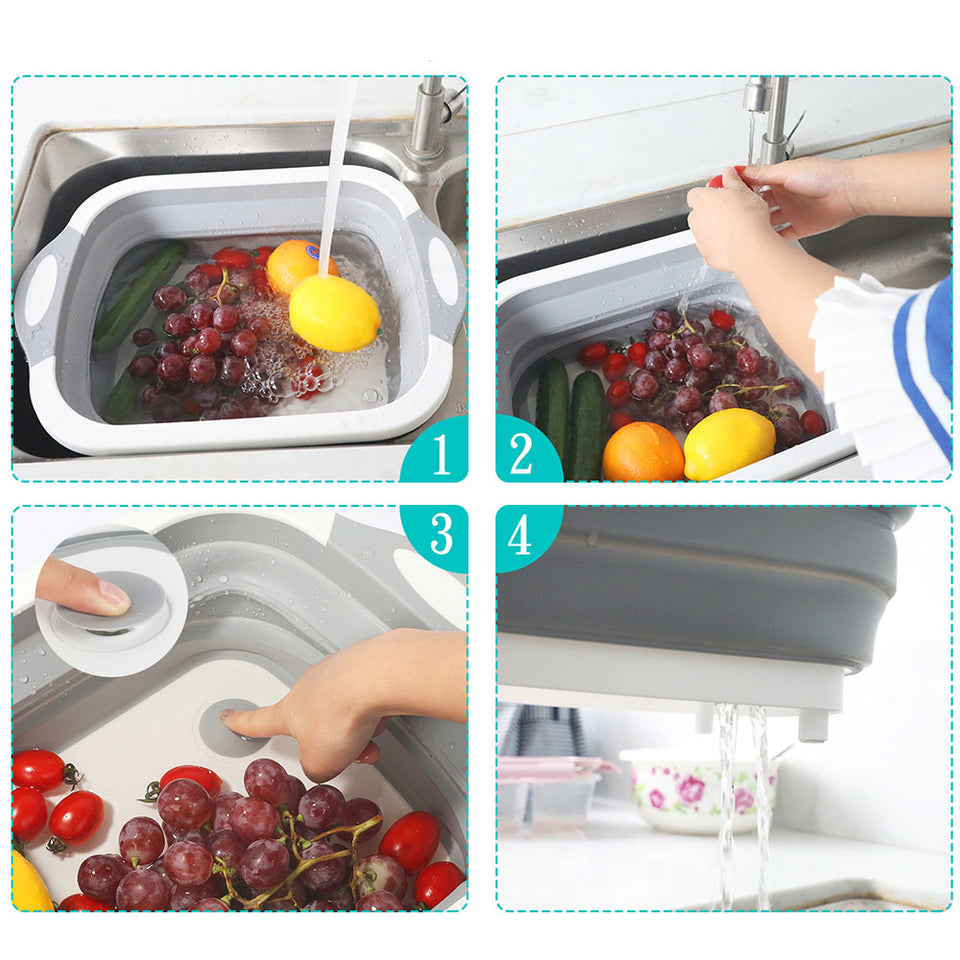 1

2

3

4